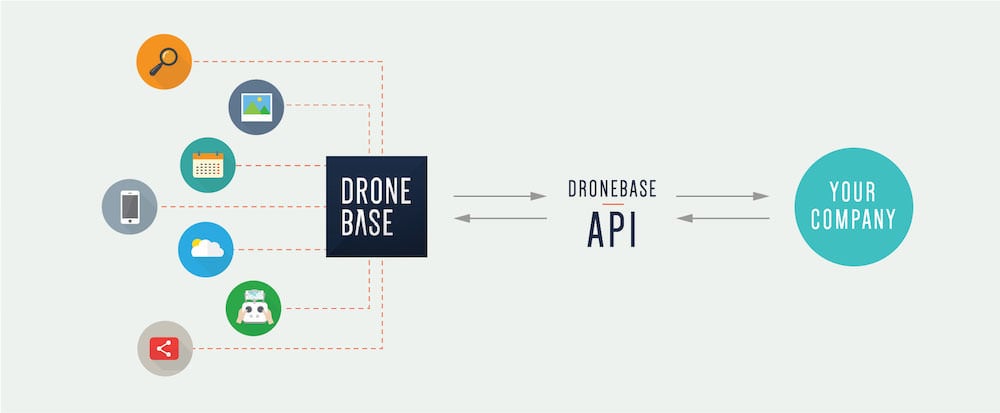 DRONE BASE

DRONEBASE API

YOUR COMPANY